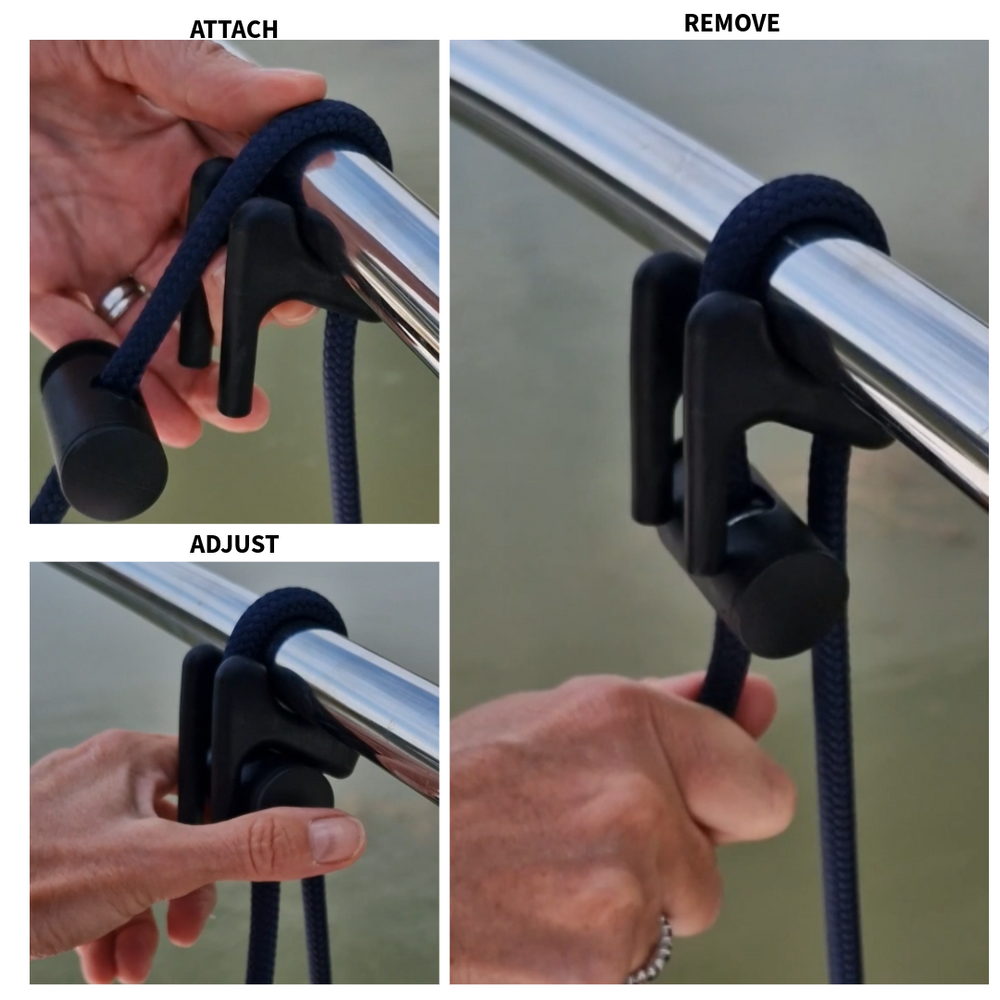 ATTACH

ADJUST

REMOVE